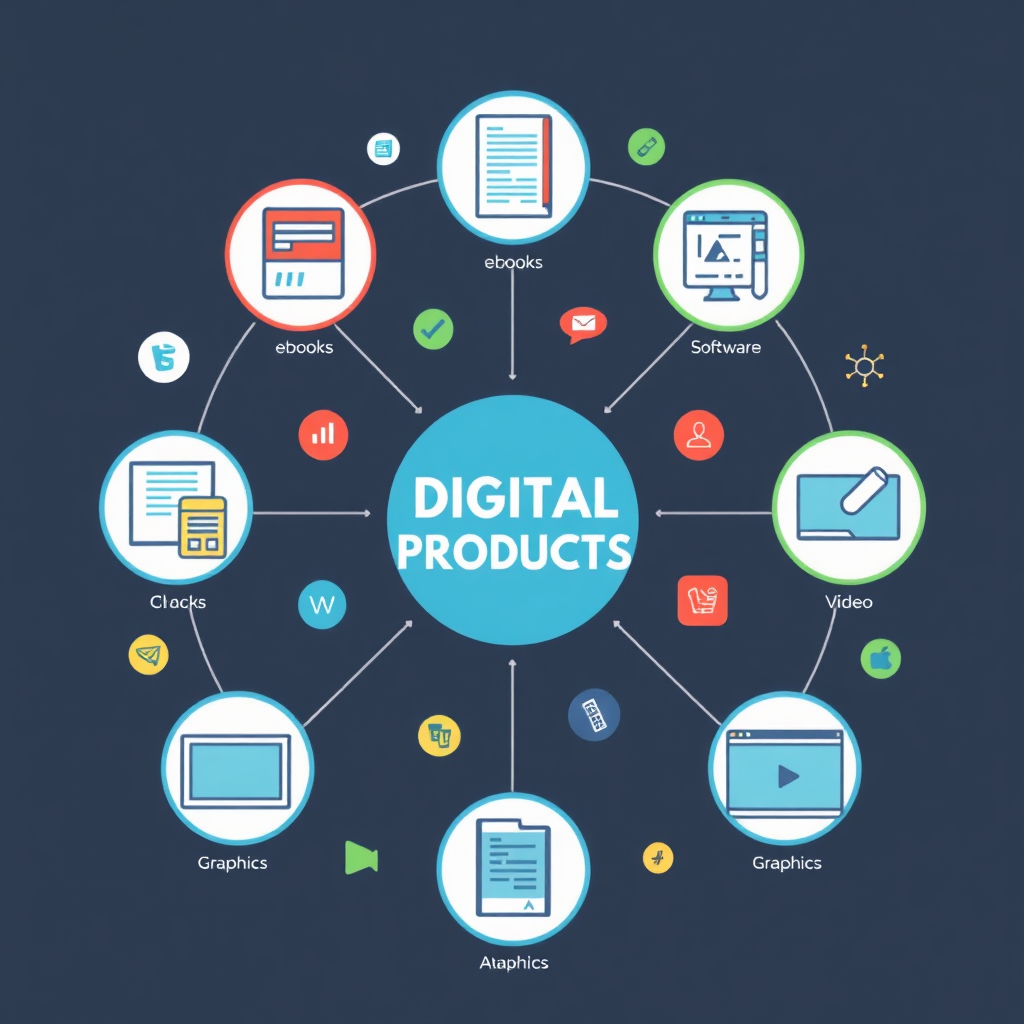 ebooks

ebooks

Software

DIGITAL PRODUCTS

Clacks

W

Video

Graphics

Graphics

Ataphics